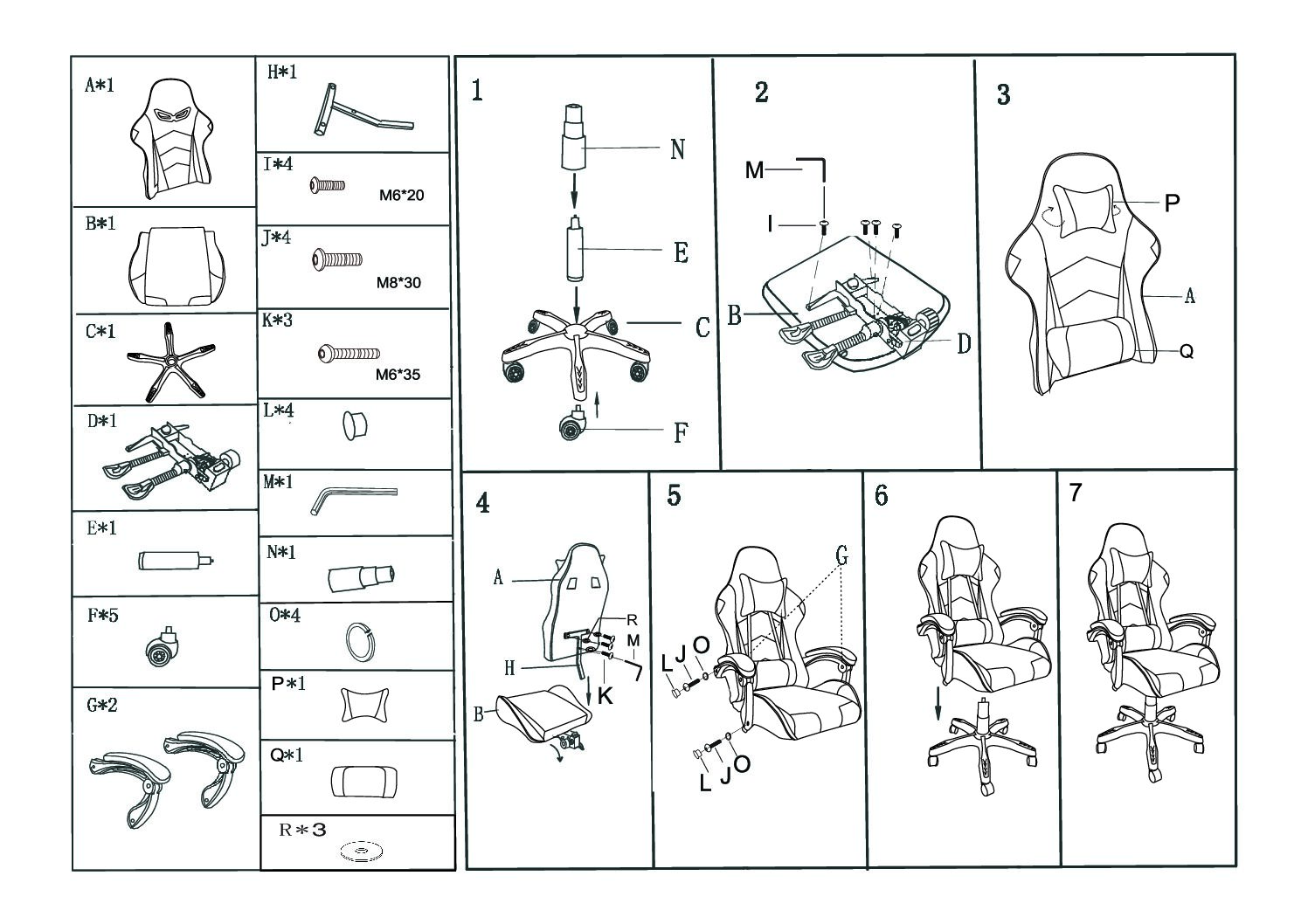 A*1

B*1

C*1

D*1

E*1

F*5

G*2

H*1

I*4
M6*20

J*4
M8*30

K*3
M6*35

L*4

M*1

N*1

O*4

P*1

Q*1

R*3

1
N
E
C
F

2
M
I
B
D

3
P
A
Q

4
A
R
M
H
K
B

5
G
L J O
L J O

6

7