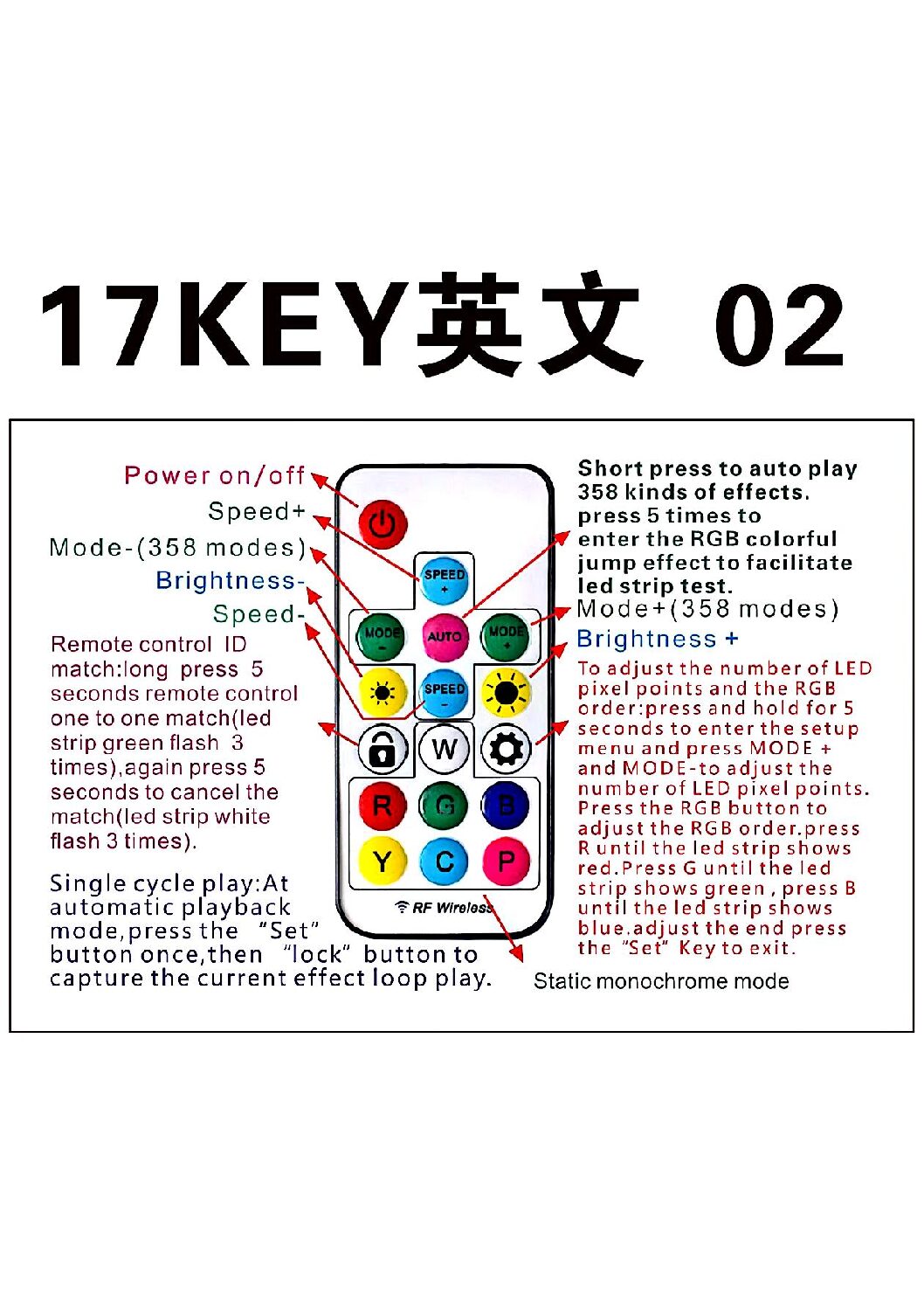 17KEY英文 02

Power on/off
Speed+
Mode-(358 modes)
Brightness-
Speed-

Remote control ID match:long press 5 seconds remote control one to one match(led strip green flash 3 times),again press 5 seconds to cancel the match(led strip white flash 3 times).

Single cycle play:At automatic playback mode,press the "Set" button once,then "lock" button to capture the current effect loop play.

SPEED +
MODE -
AUTO
MODE +
SPEED -
W
R
G
B
Y
C
P
RF Wireless

Short press to auto play 358 kinds of effects. press 5 times to enter the RGB colorful jump effect to facilitate led strip test.
Mode+(358 modes)
Brightness +

To adjust the number of LED pixel points and the RGB order:press and hold for 5 seconds to enter the setup menu and press MODE + and MODE-to adjust the number of LED pixel points. Press the RGB button to adjust the RGB order.press R until the led strip shows red.Press G until the led strip shows green , press B until the led strip shows blue.adjust the end press the "Set" Key to exit.

Static monochrome mode