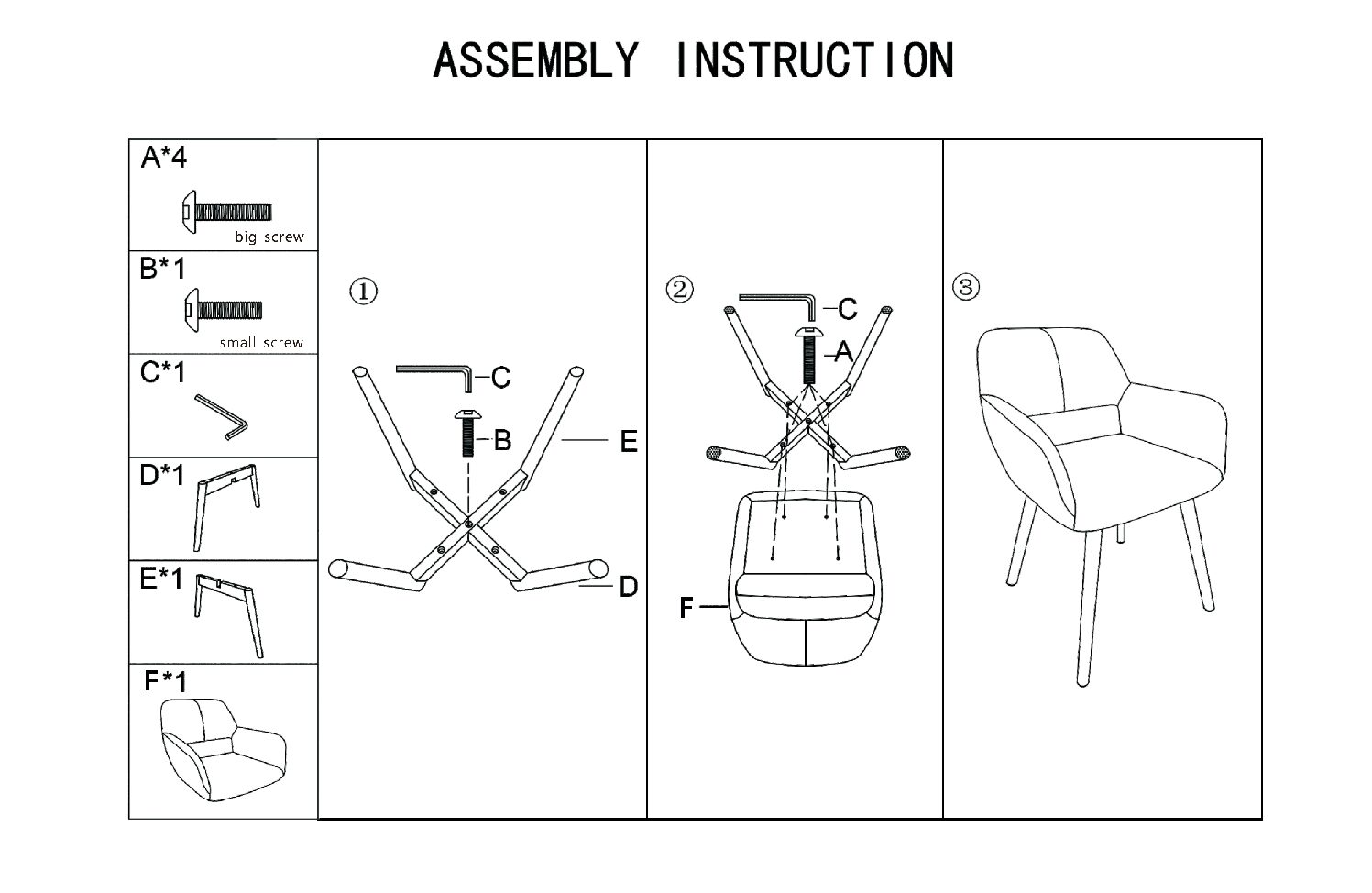 ASSEMBLY INSTRUCTION

A*4
big screw

B*1
small screw

C*1

D*1

E*1

F*1

①
C
B
E
D

②
C
A
F

③