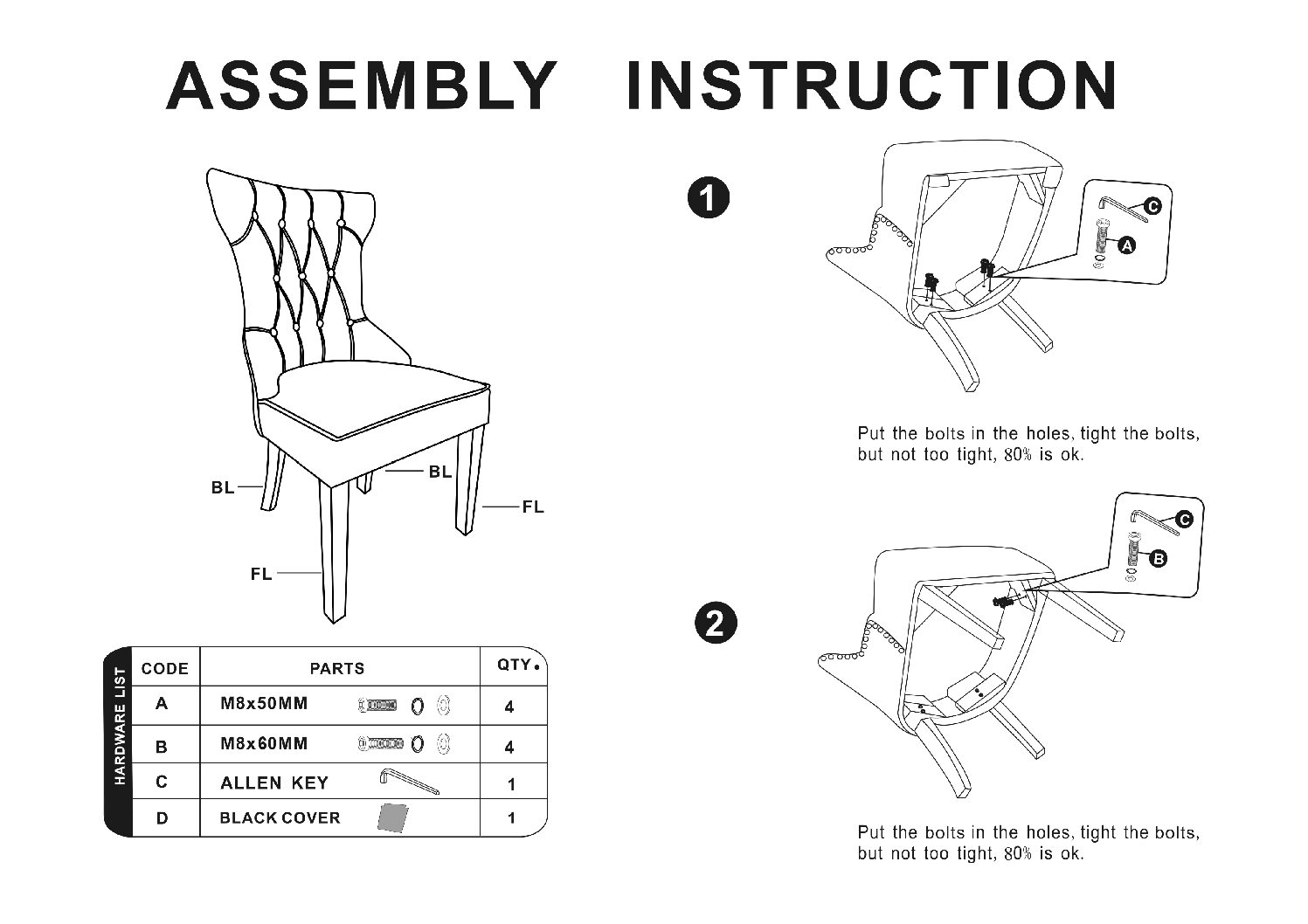 ASSEMBLY INSTRUCTION

BL
BL
FL
FL

HARDWARE LIST

| CODE | PARTS | QTY. |
|---|---|---|
| A | M8x50MM | 4 |
| B | M8x60MM | 4 |
| C | ALLEN KEY | 1 |
| D | BLACK COVER | 1 |

1

C
A

Put the bolts in the holes, tight the bolts, but not too tight, 80% is ok.

2

C
B

Put the bolts in the holes, tight the bolts, but not too tight, 80% is ok.