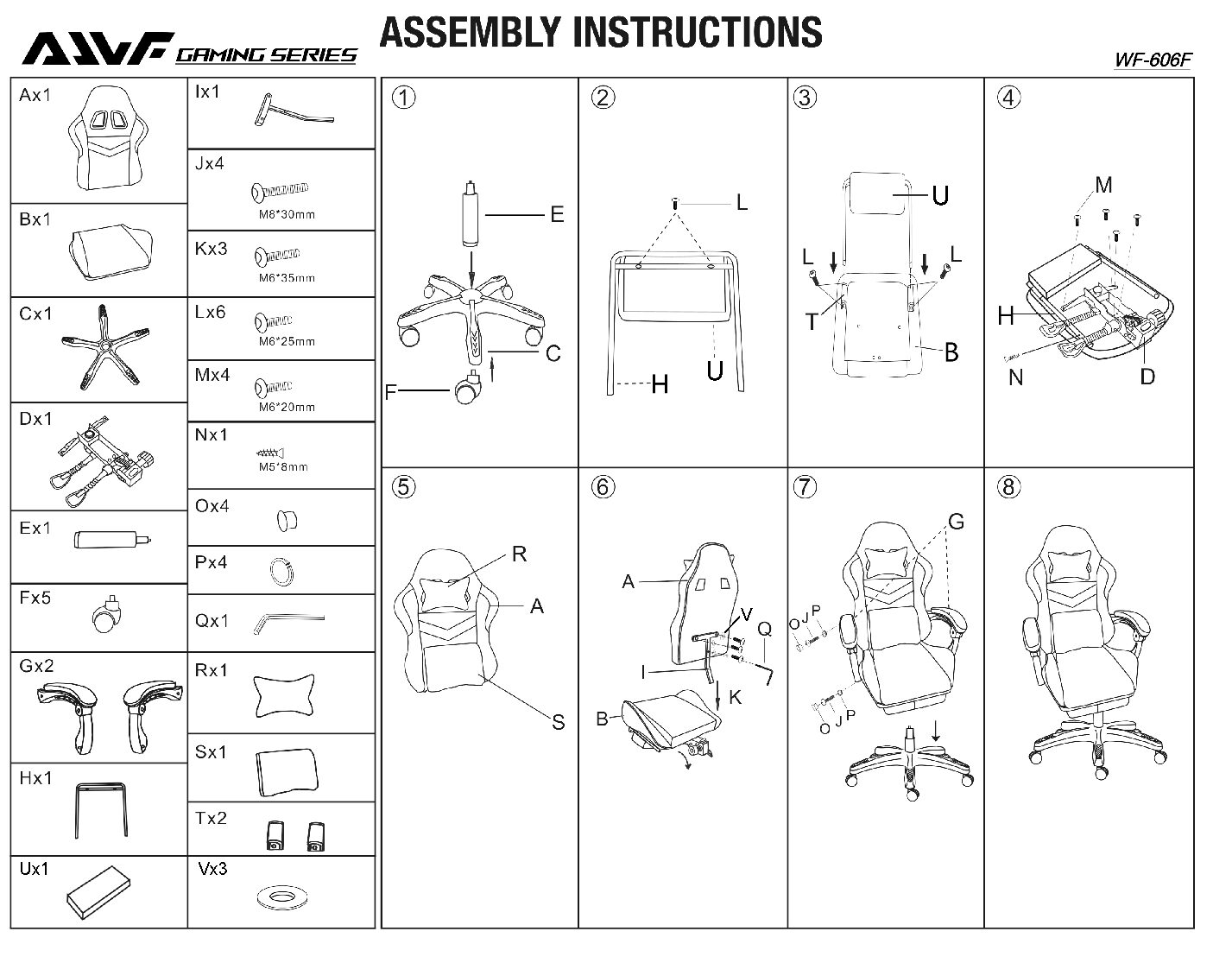 AWF GAMING SERIES

ASSEMBLY INSTRUCTIONS

WF-606F

Ax1

Bx1

Cx1

Dx1

Ex1

Fx5

Gx2

Hx1

Ux1

Ix1

Jx4
M8*30mm

Kx3
M6*35mm

Lx6
M6*25mm

Mx4
M6*20mm

Nx1
M5*8mm

Ox4

Px4

Qx1

Rx1

Sx1

Tx2

Vx3

①
E
C
F

②
L
U
H

③
U
L
L
T
B

④
M
H
N
D

⑤
R
A
S

⑥
A
V
Q
I
K
B

⑦
G
O J P
O J P

⑧